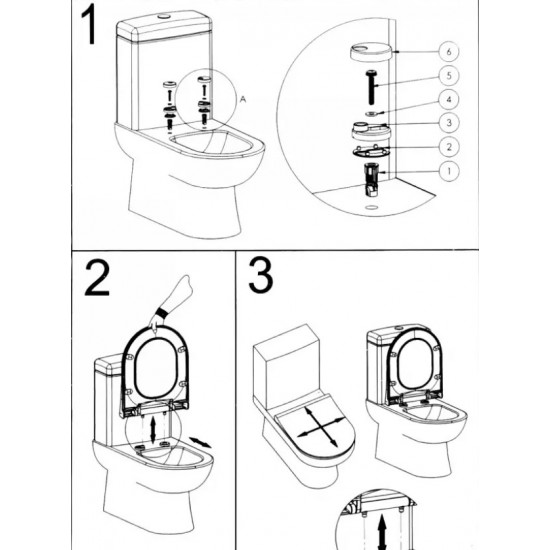 1

A

6
5
4
3
2
1

2

3